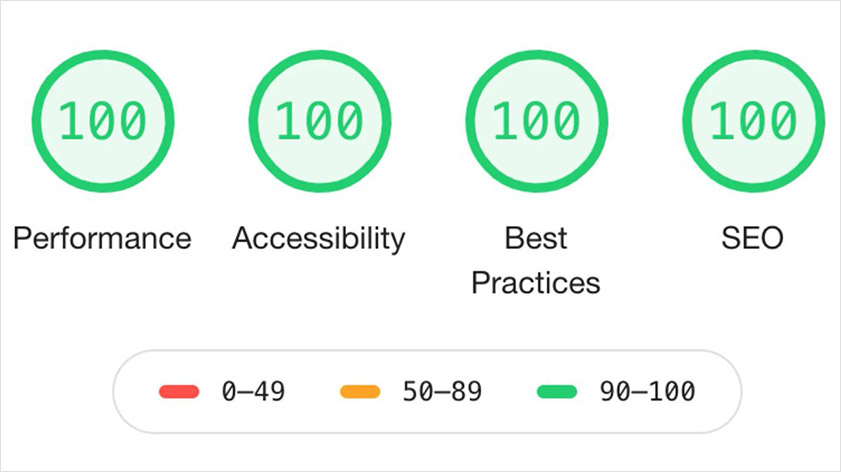 100
Performance

100
Accessibility

100
Best Practices

100
SEO

0–49 50–89 90–100