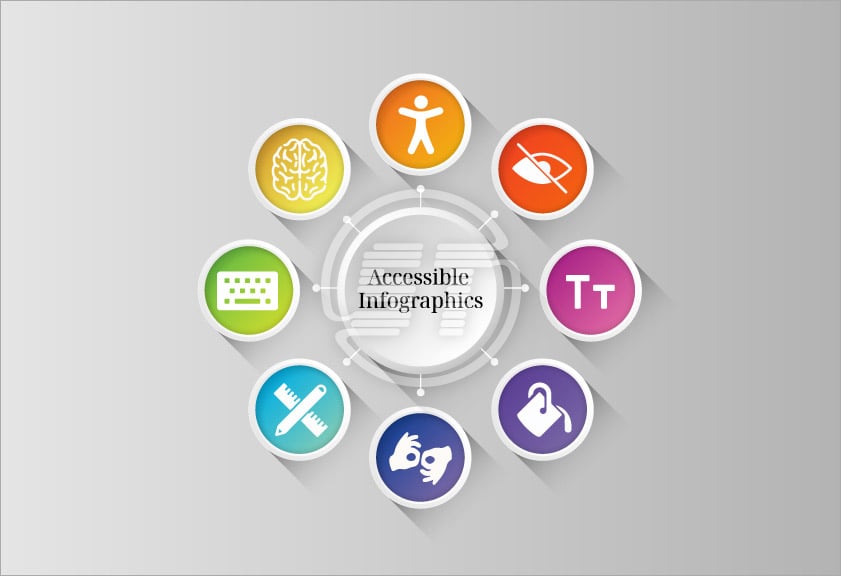 Accessible Infographics

Tт